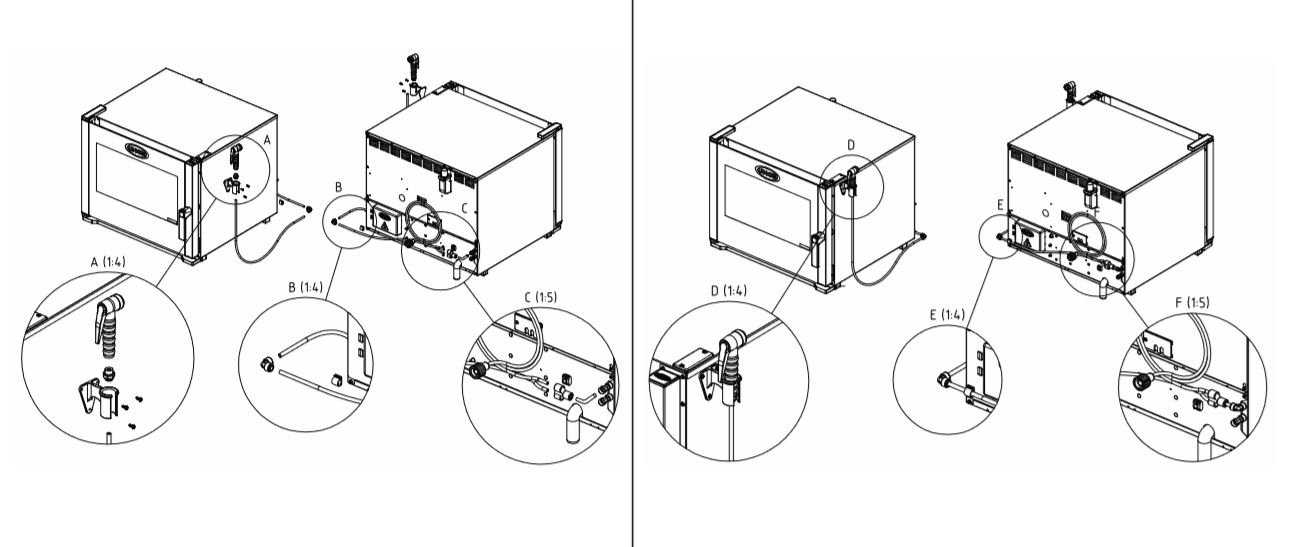 A
B
C
A (1:4)
B (1:4)
C (1:5)

D
E
F
D (1:4)
E (1:4)
F (1:5)