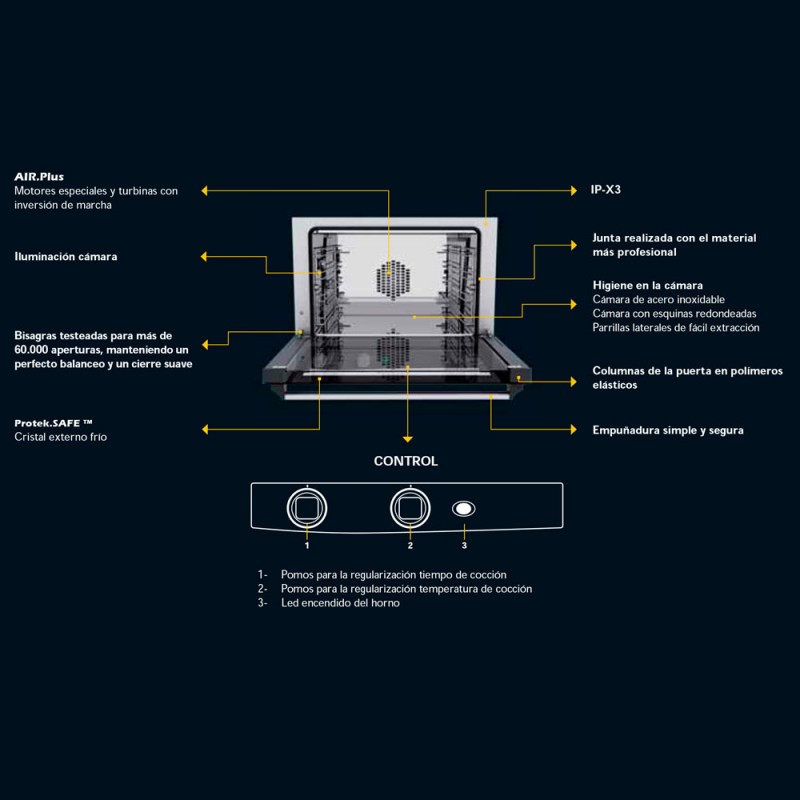 AIR.Plus
Motores especiales y turbinas con inversión de marcha

Iluminación cámara

Bisagras testeadas para más de 60.000 aperturas, manteniendo un perfecto balanceo y un cierre suave

Protek.SAFE ™
Cristal externo frío

IP-X3

Junta realizada con el material más profesional

Higiene en la cámara
Cámara de acero inoxidable
Cámara con esquinas redondeadas
Parrillas laterales de fácil extracción

Columnas de la puerta en polímeros elásticos

Empuñadura simple y segura

CONTROL

1

2

3

1- Pomos para la regularización tiempo de cocción
2- Pomos para la regularización temperatura de cocción
3- Led encendido del horno